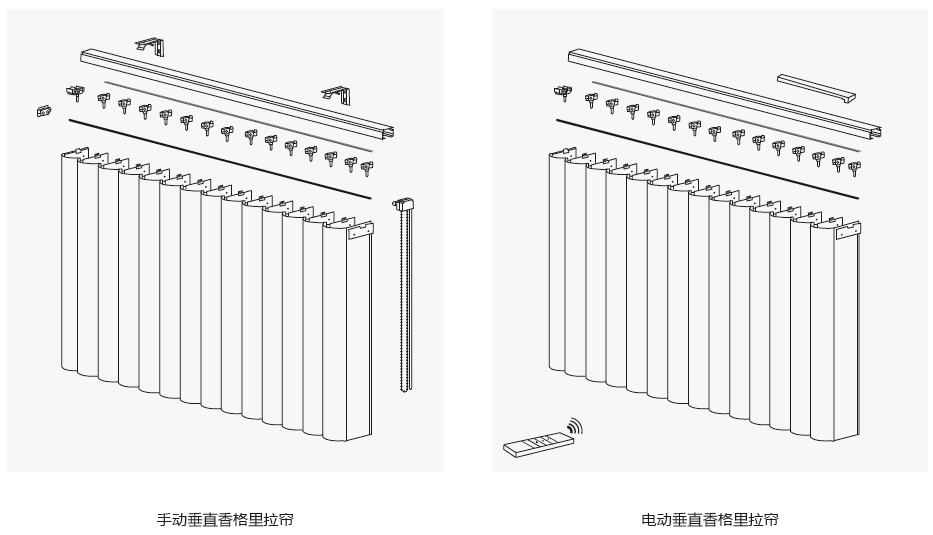 手动垂直香格里拉帘

电动垂直香格里拉帘